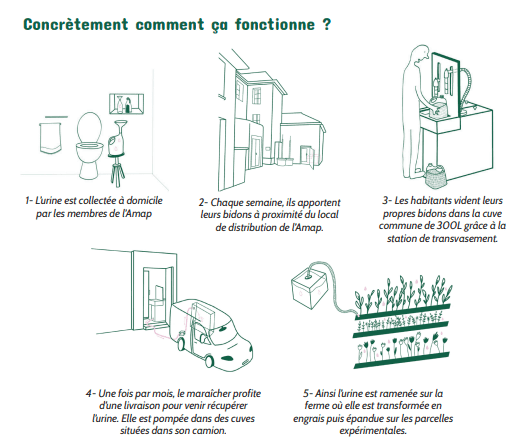 Concrètement comment ça fonctionne ?

1- L'urine est collectée à domicile par les membres de l'Amap

2- Chaque semaine, ils apportent leurs bidons à proximité du local de distribution de l'Amap.

3- Les habitants vident leurs propres bidons dans la cuve commune de 300L grâce à la station de transvasement.

4- Une fois par mois, le maraîcher profite d'une livraison pour venir récupérer l'urine. Elle est pompée dans des cuves situées dans son camion.

5- Ainsi l'urine est ramenée sur la ferme où elle est transformée en engrais puis épandue sur les parcelles expérimentales.